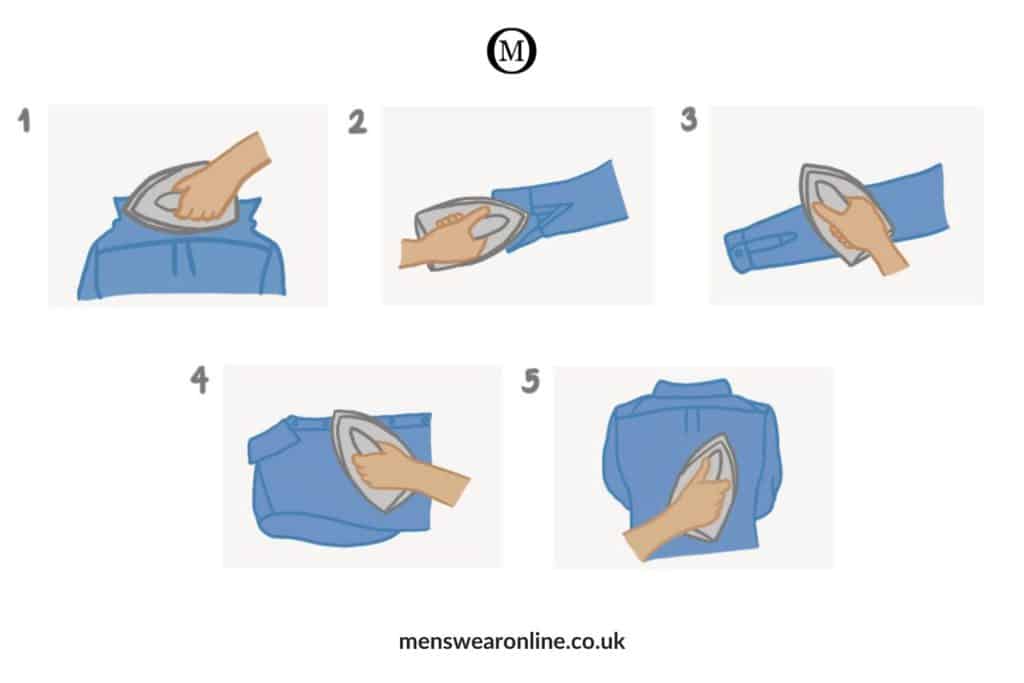 M

1

2

3

4

5

menswearonline.co.uk